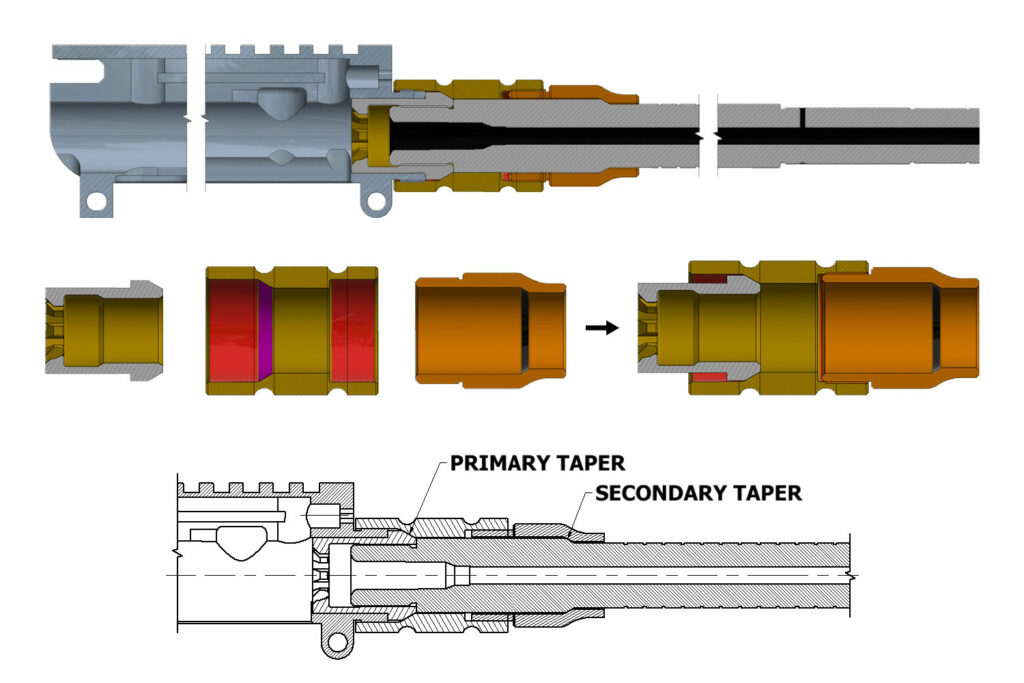 PRIMARY TAPER
SECONDARY TAPER